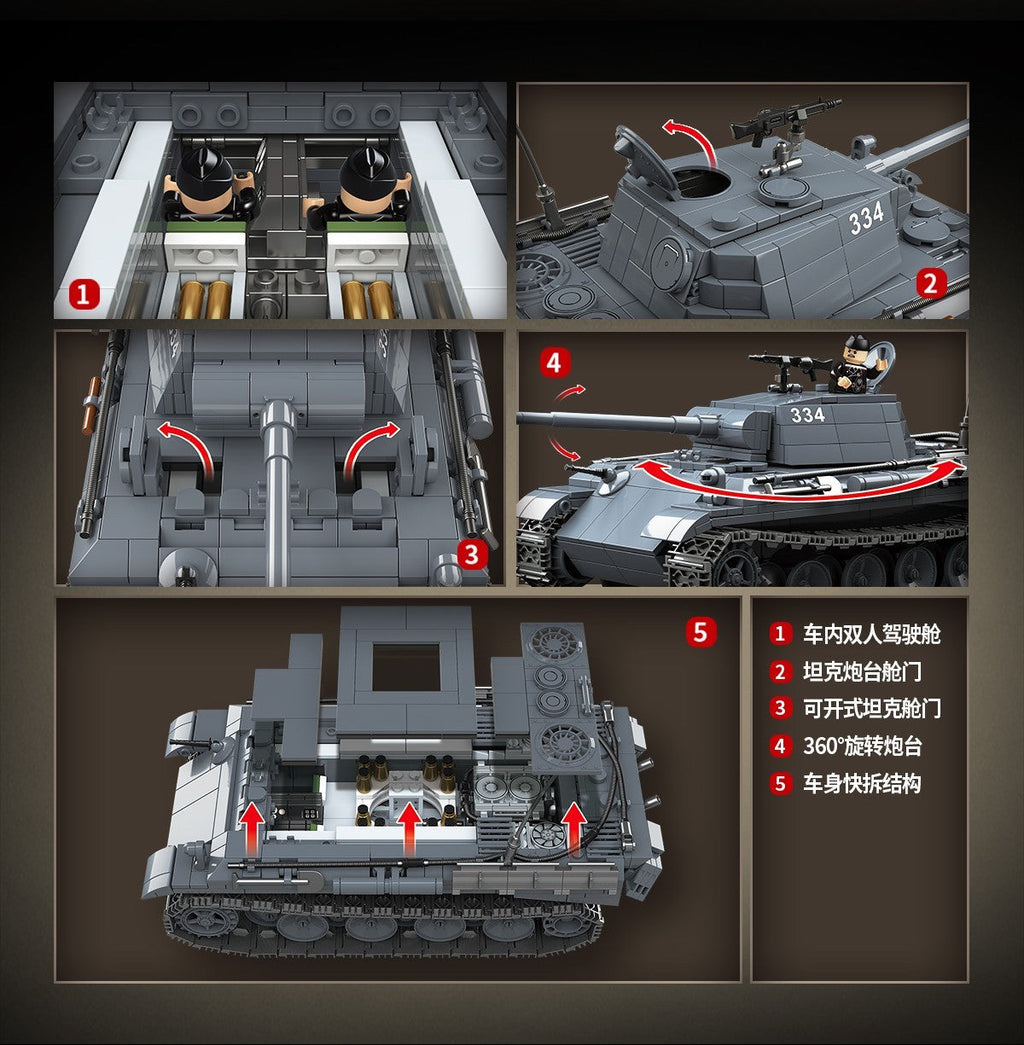 1

334

2

3

4

334

5

1 车内双人驾驶舱
2 坦克炮台舱门
3 可开式坦克舱门
4 360°旋转炮台
5 车身快拆结构